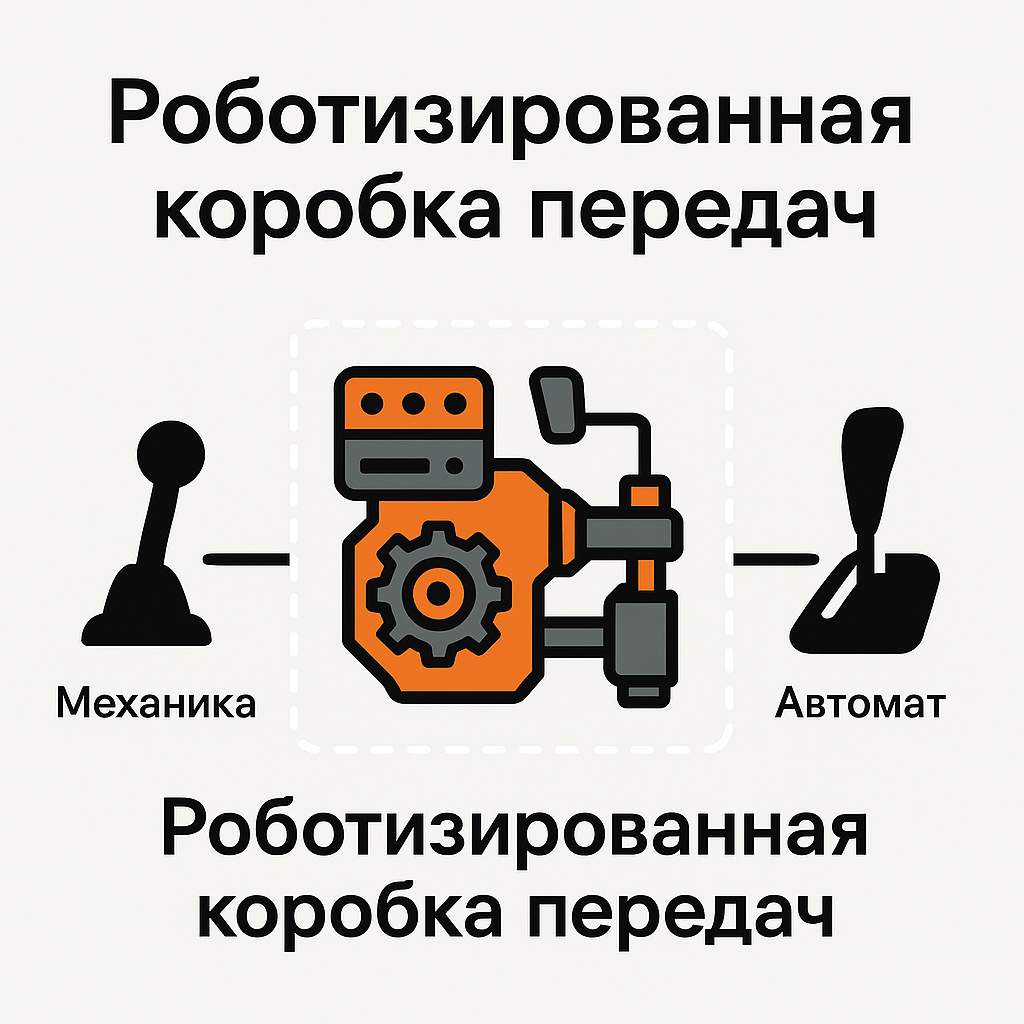 Роботизированная коробка передач

Механика

Автомат

Роботизированная коробка передач